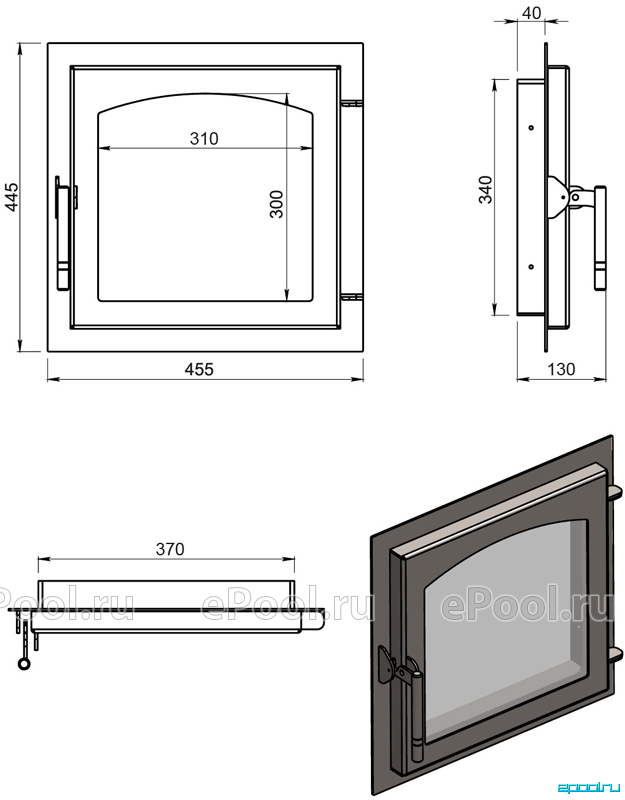 445
310
300
455
40
340
130
370
ePool.ru ePool.ru ePool.ru
epool.ru